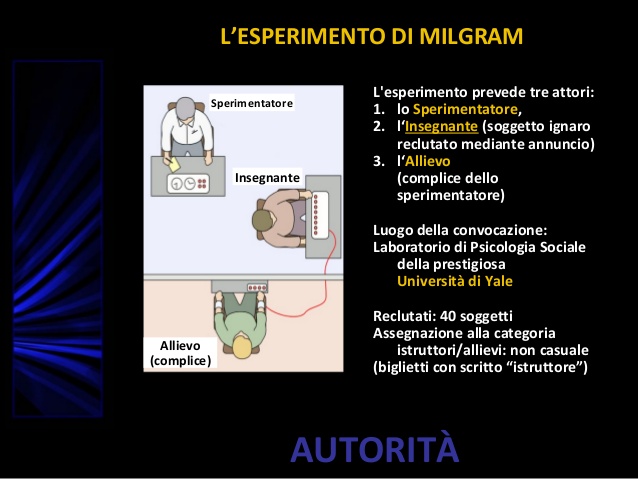 L'ESPERIMENTO DI MILGRAM

Sperimentatore

Insegnante

Allievo
(complice)

L'esperimento prevede tre attori:
1. lo Sperimentatore,
2. l'Insegnante (soggetto ignaro reclutato mediante annuncio)
3. l'Allievo (complice dello sperimentatore)

Luogo della convocazione:
Laboratorio di Psicologia Sociale della prestigiosa Università di Yale

Reclutati: 40 soggetti
Assegnazione alla categoria istruttori/allievi: non casuale
(biglietti con scritto "istruttore")

AUTORITÀ